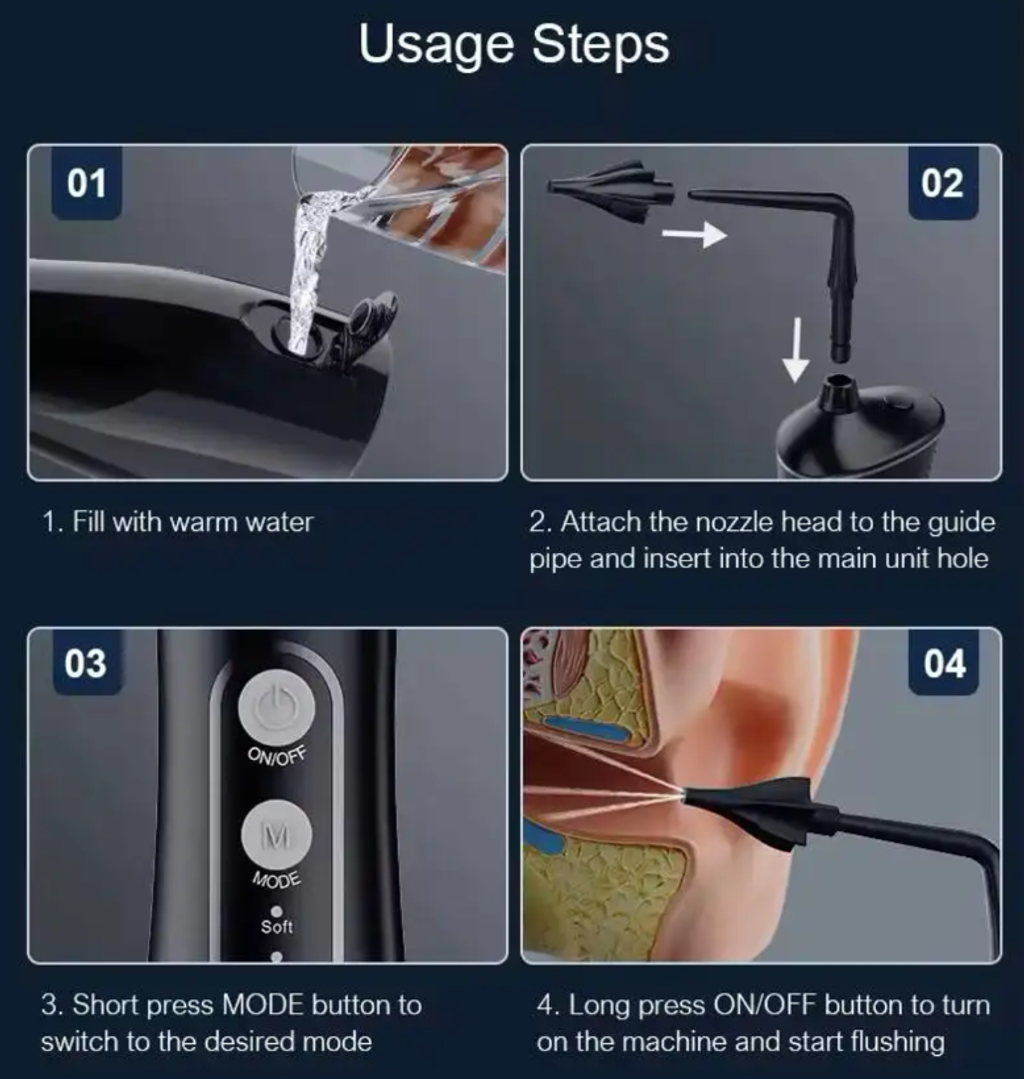 Usage Steps

01

02

1. Fill with warm water

2. Attach the nozzle head to the guide pipe and insert into the main unit hole

03

ON/OFF

M

MODE

Soft

04

3. Short press MODE button to switch to the desired mode

4. Long press ON/OFF button to turn on the machine and start flushing