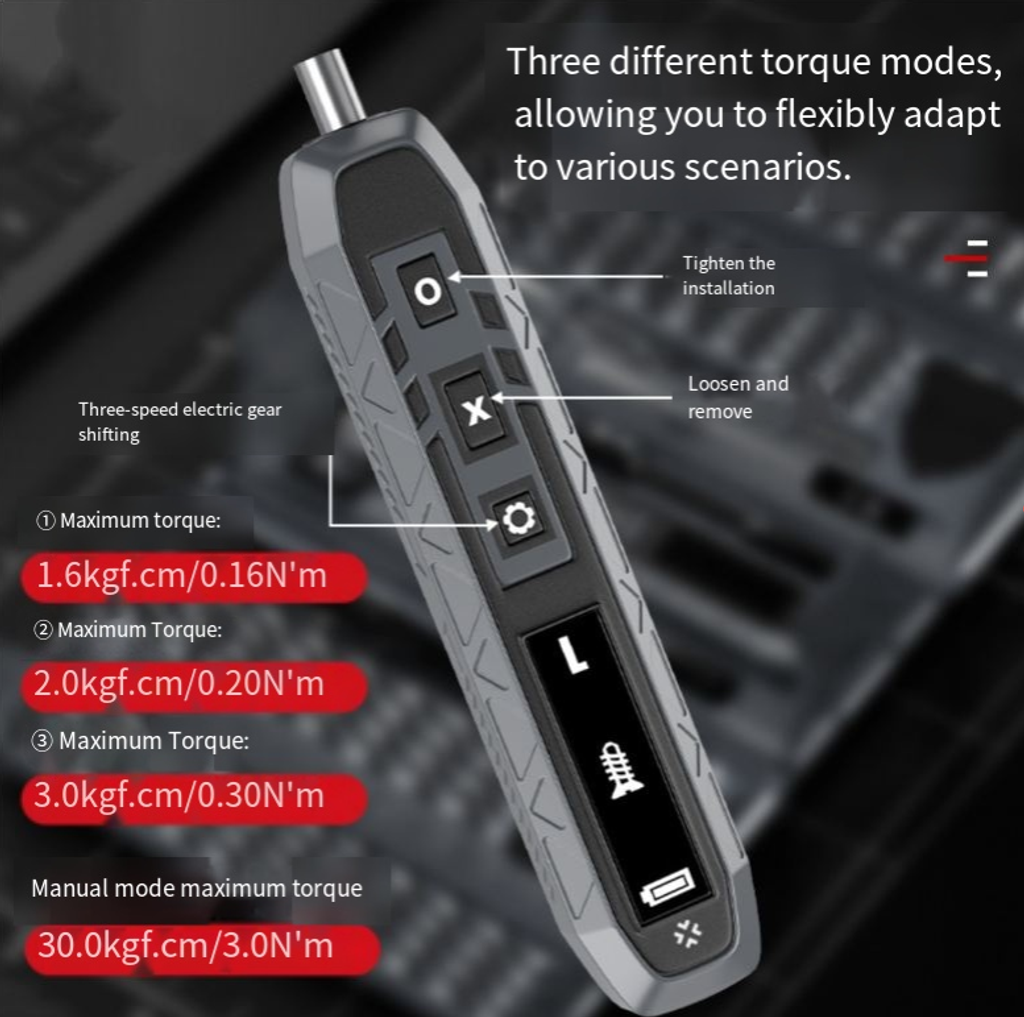 Three different torque modes, allowing you to flexibly adapt to various scenarios.

Tighten the installation

Loosen and remove

Three-speed electric gear shifting

① Maximum torque:

1.6kgf.cm/0.16N'm

② Maximum Torque:

2.0kgf.cm/0.20N'm

③ Maximum Torque:

3.0kgf.cm/0.30N'm

Manual mode maximum torque

30.0kgf.cm/3.0N'm

O

X

L