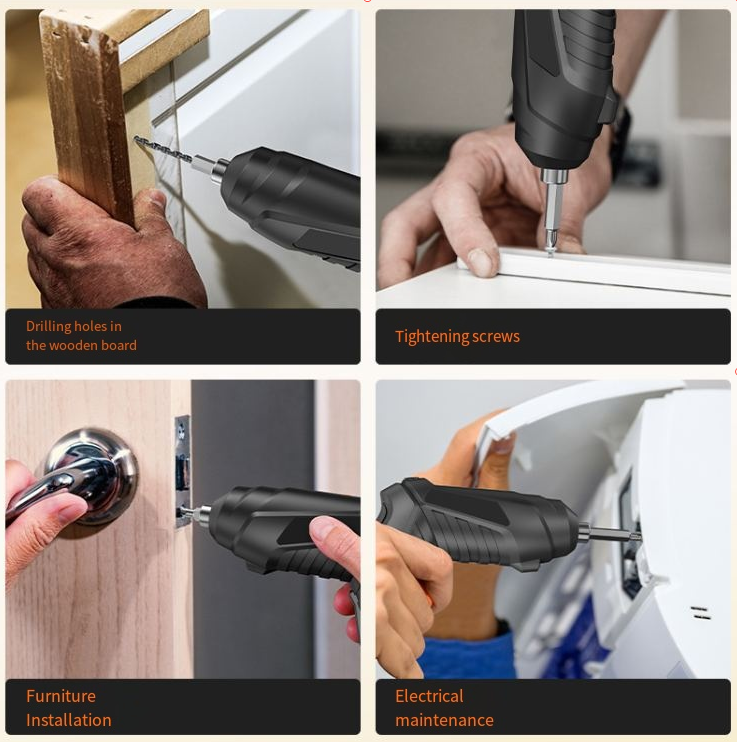 Drilling holes in the wooden board

Tightening screws

Furniture Installation

Electrical maintenance