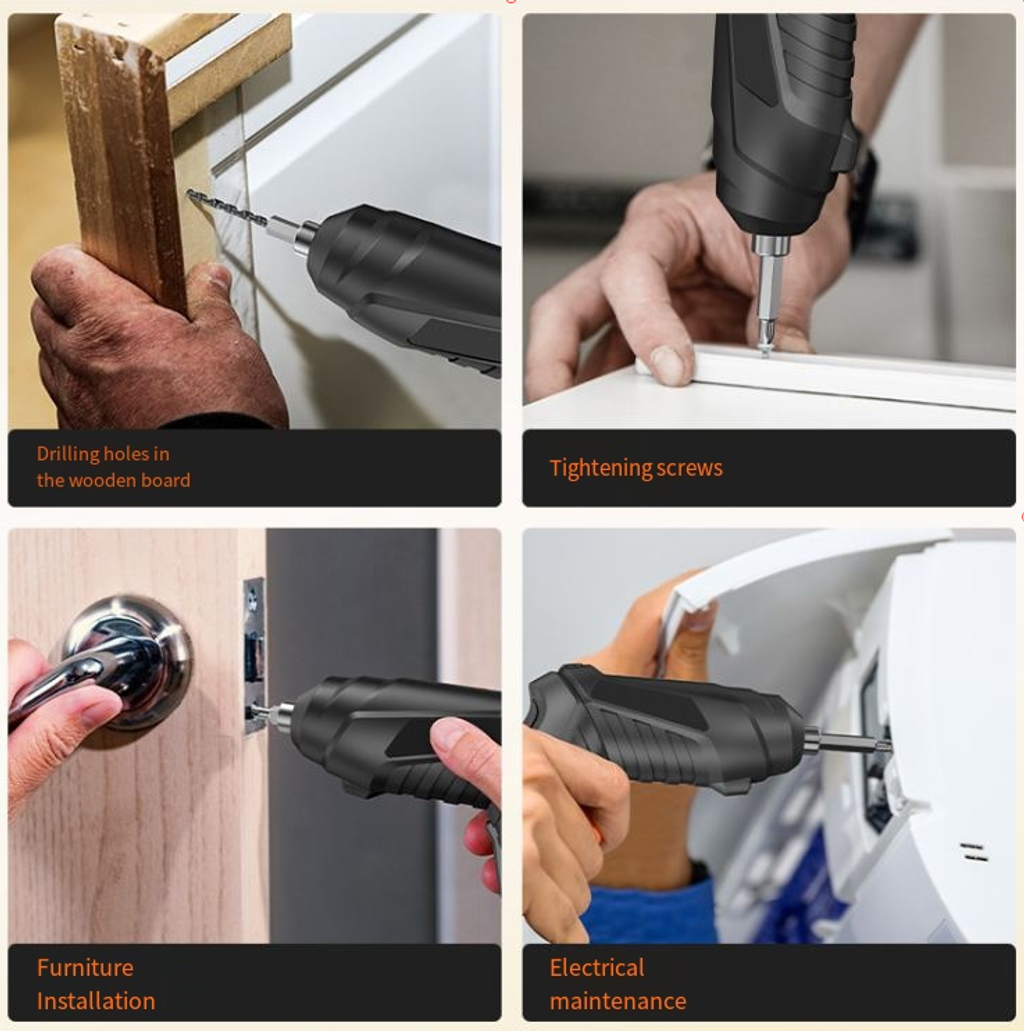 Drilling holes in the wooden board

Tightening screws

Furniture Installation

Electrical maintenance