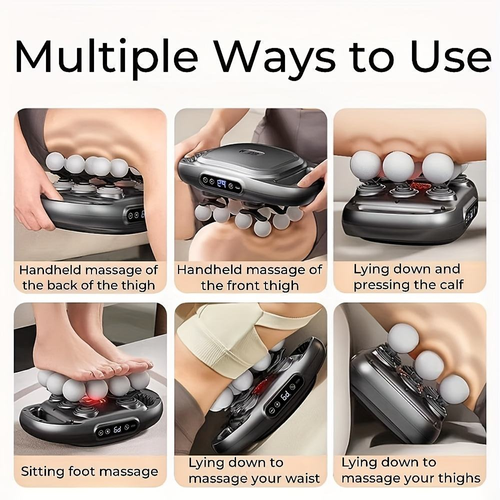 Multiple Ways to Use

Handheld massage of the back of the thigh

Handheld massage of the front thigh

Lying down and pressing the calf

Sitting foot massage

Lying down to massage your waist

Lying down to massage your thighs