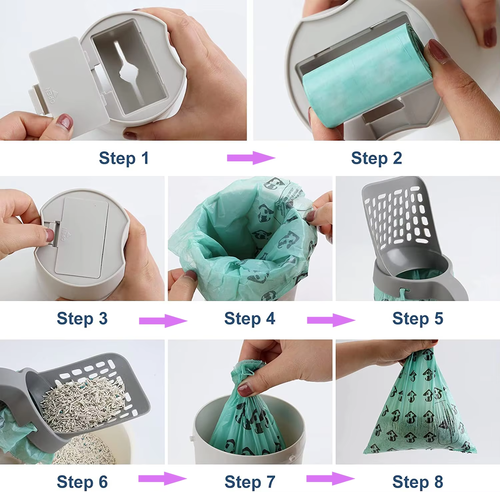 Step 1

Step 2

Step 3

Step 4

Step 5

Step 6

Step 7

Step 8