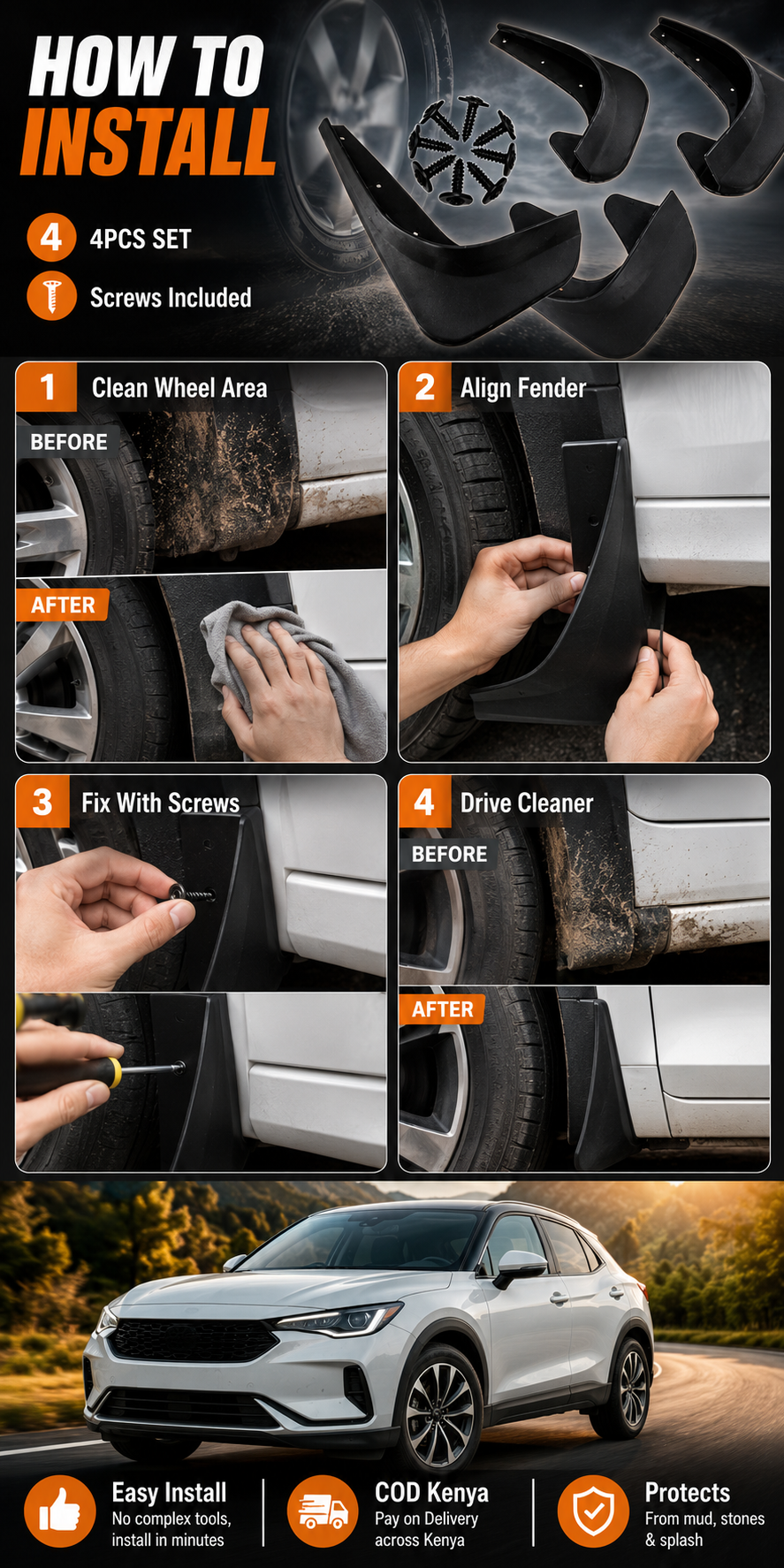 HOW TO INSTALL

4 4PCS SET

Screws Included

1 Clean Wheel Area

BEFORE

AFTER

2 Align Fender

3 Fix With Screws

4 Drive Cleaner

BEFORE

AFTER

Easy Install
No complex tools, install in minutes

COD Kenya
Pay on Delivery across Kenya

Protects
From mud, stones & splash