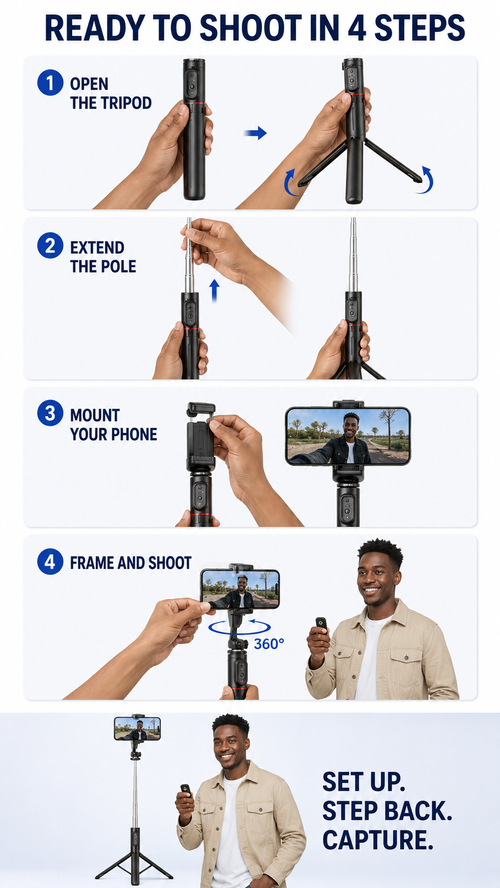 READY TO SHOOT IN 4 STEPS

1 OPEN THE TRIPOD

2 EXTEND THE POLE

3 MOUNT YOUR PHONE

4 FRAME AND SHOOT

360°

SET UP.
STEP BACK.
CAPTURE.