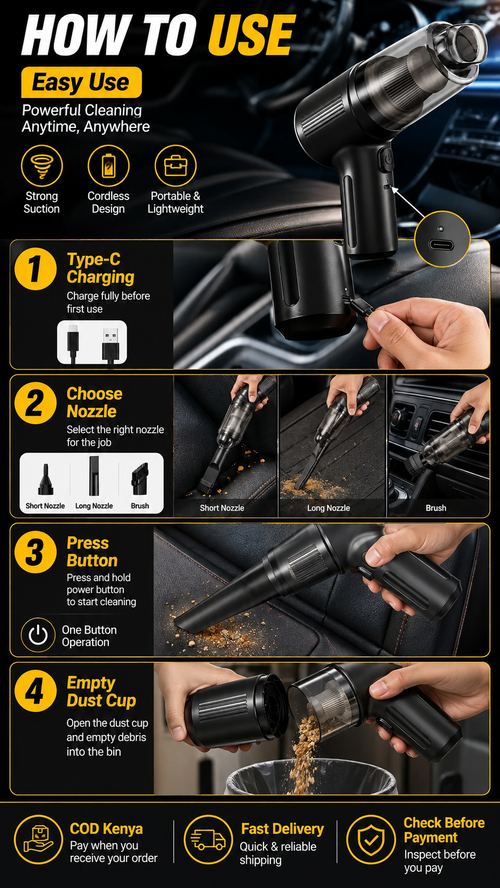 HOW TO USE

Easy Use

Powerful Cleaning Anytime, Anywhere

Strong Suction

Cordless Design

Portable & Lightweight

1 Type-C Charging

Charge fully before first use

2 Choose Nozzle

Select the right nozzle for the job

Short Nozzle

Long Nozzle

Brush

Short Nozzle

Long Nozzle

Brush

3 Press Button

Press and hold power button to start cleaning

One Button Operation

4 Empty Dust Cup

Open the dust cup and empty debris into the bin

COD Kenya
Pay when you receive your order

Fast Delivery
Quick & reliable shipping

Check Before Payment
Inspect before you pay