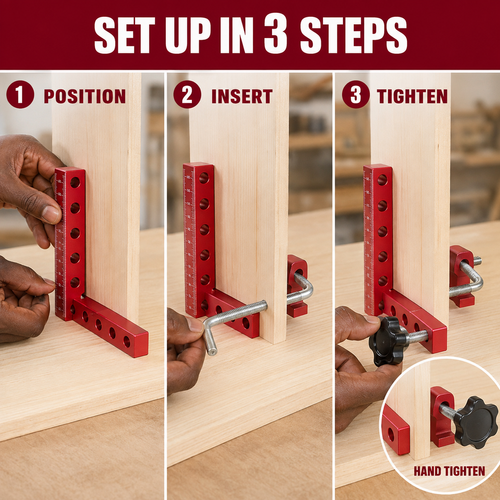 SET UP IN 3 STEPS

1 POSITION

2 INSERT

3 TIGHTEN

HAND TIGHTEN