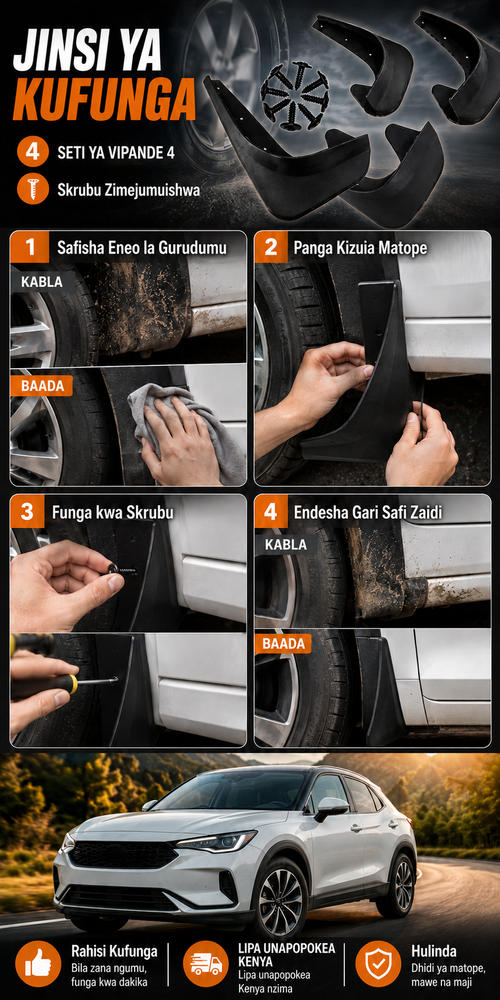 JINSI YA KUFUNGA

4 SETI YA VIPANDE 4

Skrubu Zimejumuishwa

1 Safisha Eneo la Gurudumu

KABLA

BAADA

2 Panga Kizuia Matope

3 Funga kwa Skrubu

4 Endesha Gari Safi Zaidi

KABLA

BAADA

Rahisi Kufunga
Bila zana ngumu, funga kwa dakika

LIPA UNAPOPOKEA KENYA
Lipa unapopokea Kenya nzima

Hulinda
Dhidi ya matope, mawe na maji