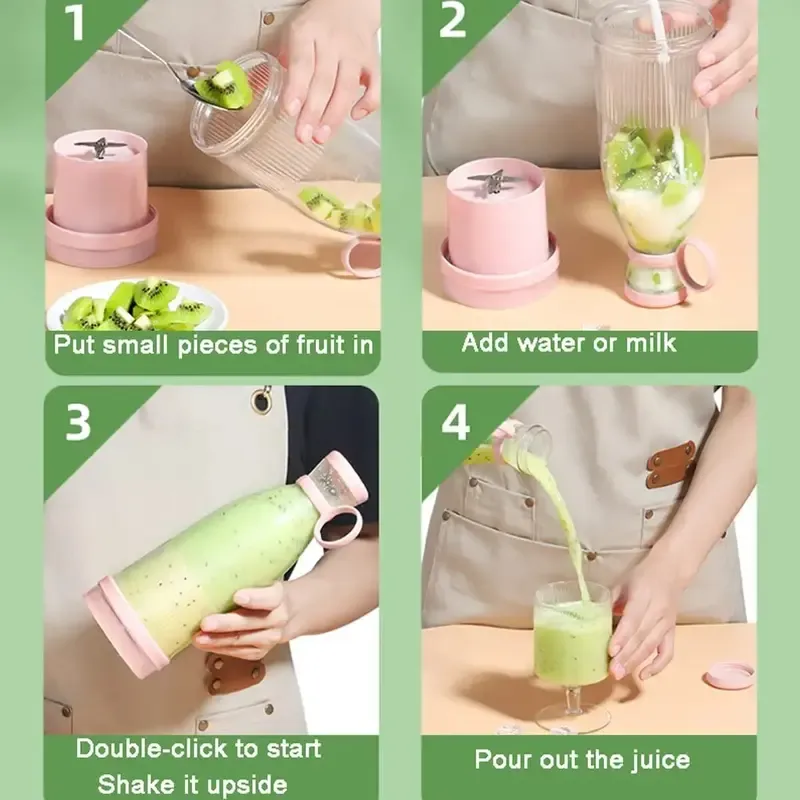 1

Put small pieces of fruit in

2

Add water or milk

3

Double-click to start
Shake it upside

4

Pour out the juice