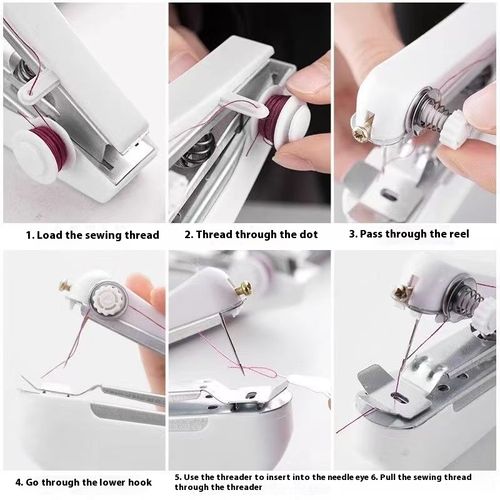 1. Load the sewing thread

2. Thread through the dot

3. Pass through the reel

4. Go through the lower hook

5. Use the threader to insert into the needle eye 6. Pull the sewing thread through the threader