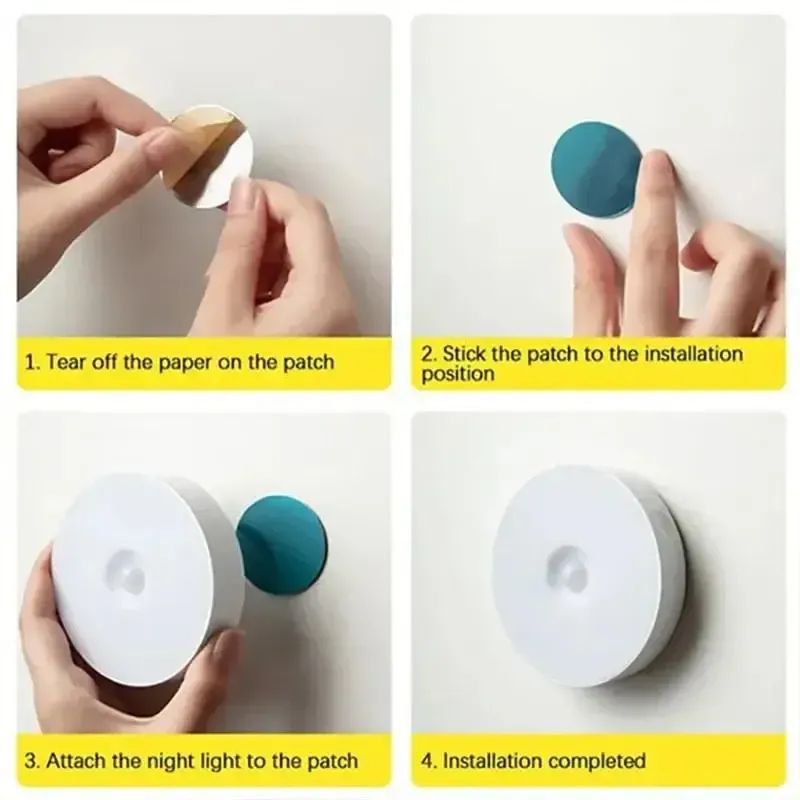 1. Tear off the paper on the patch

2. Stick the patch to the installation position

3. Attach the night light to the patch

4. Installation completed