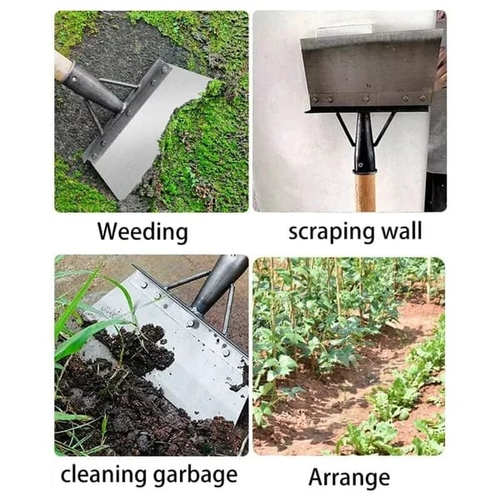 Weeding

scraping wall

cleaning garbage

Arrange