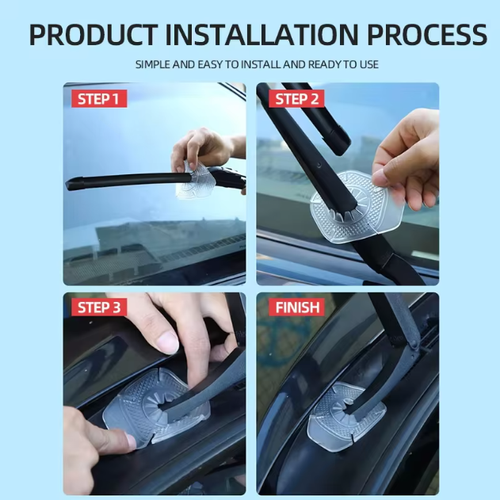 PRODUCT INSTALLATION PROCESS

SIMPLE AND EASY TO INSTALL AND READY TO USE

STEP 1

STEP 2

STEP 3

FINISH