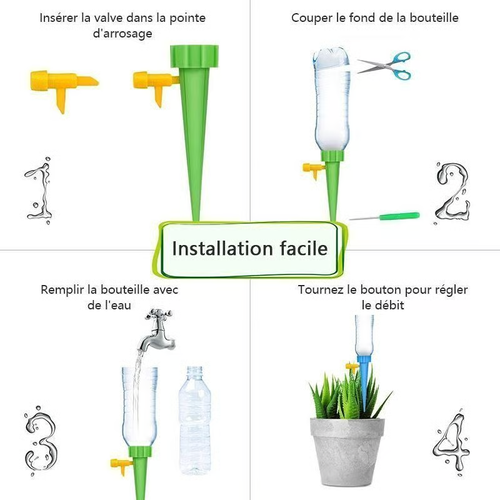 Insérer la valve dans la pointe d'arrosage

1

Couper le fond de la bouteille

2

Installation facile

Remplir la bouteille avec de l'eau

3

Tournez le bouton pour régler le débit

4