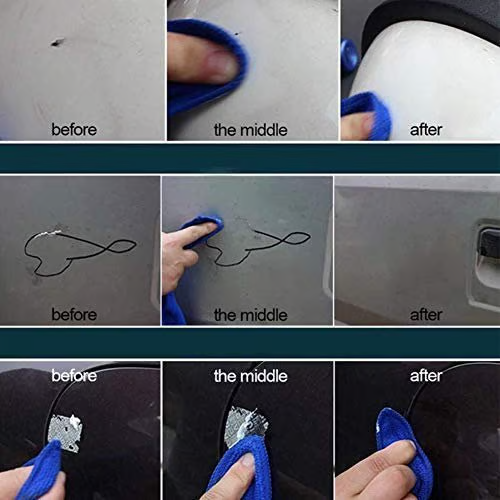 before

the middle

after

before

the middle

after

before

the middle

after