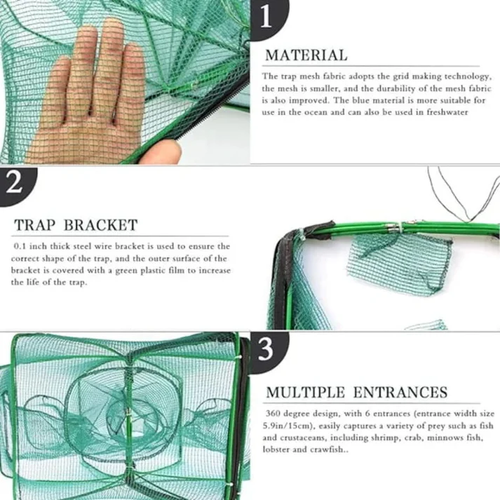 1

MATERIAL

The trap mesh fabric adopts the grid making technology, the mesh is smaller, and the durability of the mesh fabric is also improved. The blue material is more suitable for use in the ocean and can also be used in freshwater

2

TRAP BRACKET

0.1 inch thick steel wire bracket is used to ensure the correct shape of the trap, and the outer surface of the bracket is covered with a green plastic film to increase the life of the trap.

3

MULTIPLE ENTRANCES

360 degree design, with 6 entrances (entrance width size 5.9in/15cm), easily captures a variety of prey such as fish and crustaceans, including shrimp, crab, minnows fish, lobster and crawfish..