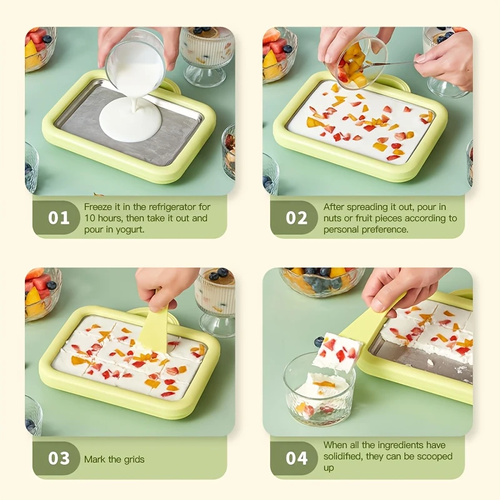 01
Freeze it in the refrigerator for 10 hours, then take it out and pour in yogurt.

02
After spreading it out, pour in nuts or fruit pieces according to personal preference.

03
Mark the grids

04
When all the ingredients have solidified, they can be scooped up