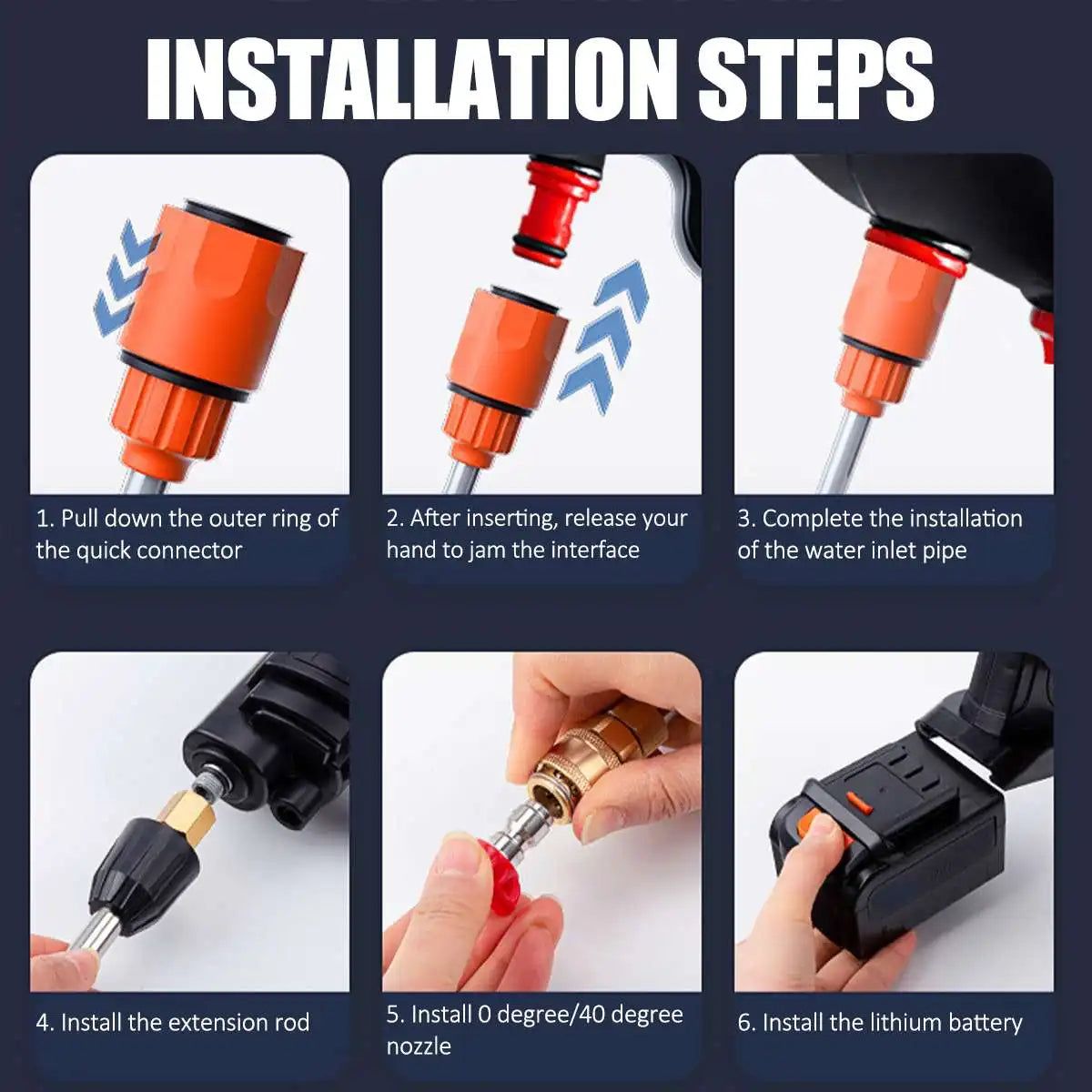 INSTALLATION STEPS

1. Pull down the outer ring of the quick connector

2. After inserting, release your hand to jam the interface

3. Complete the installation of the water inlet pipe

4. Install the extension rod

5. Install 0 degree/40 degree nozzle

6. Install the lithium battery