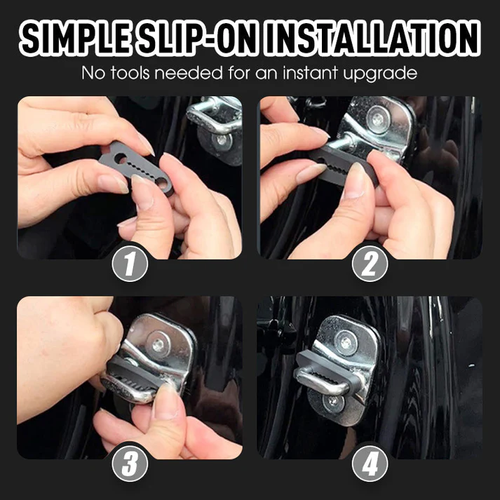 SIMPLE SLIP-ON INSTALLATION
No tools needed for an instant upgrade

1

2

3

4