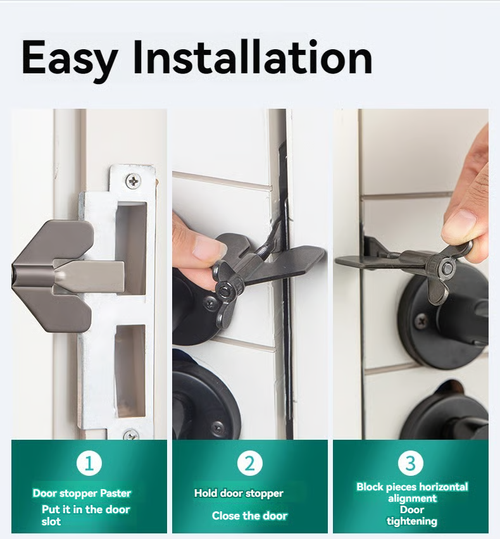 Easy Installation

1

Door stopper Paster

Put it in the door slot

2

Hold door stopper

Close the door

3

Block pieces horizontal alignment

Door tightening