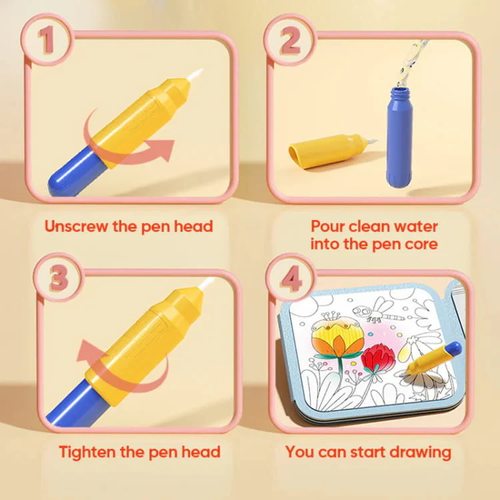 1

Unscrew the pen head

2

Pour clean water into the pen core

3

Tighten the pen head

4

You can start drawing