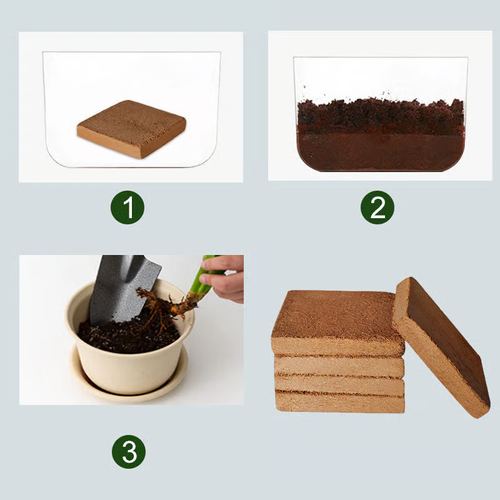 1
2
3