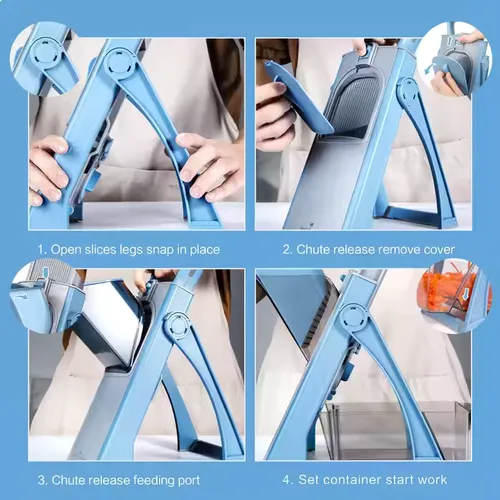 1. Open slices legs snap in place

2. Chute release remove cover

3. Chute release feeding port

4. Set container start work