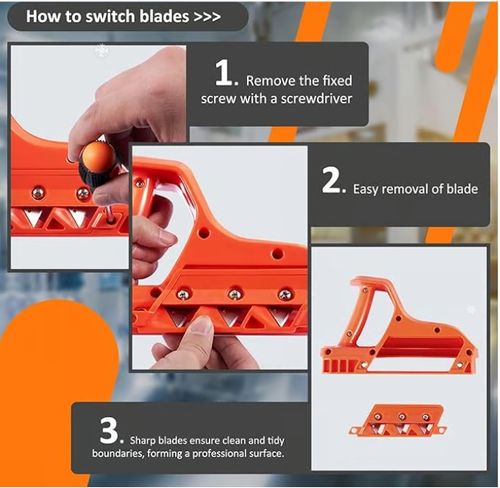 How to switch blades >>>

1. Remove the fixed screw with a screwdriver

2. Easy removal of blade

3. Sharp blades ensure clean and tidy boundaries, forming a professional surface.