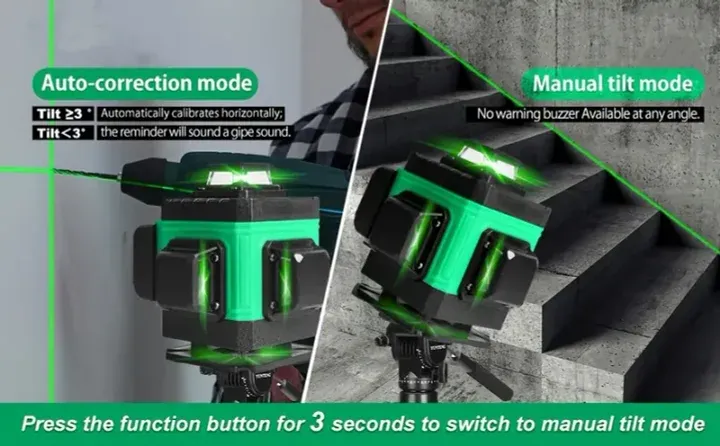 Auto-correction mode

Tilt ≥3 ° Automatically calibrates horizontally;
Tilt<3° the reminder will sound a gipe sound.

Manual tilt mode

No warning buzzer Available at any angle.

Press the function button for 3 seconds to switch to manual tilt mode