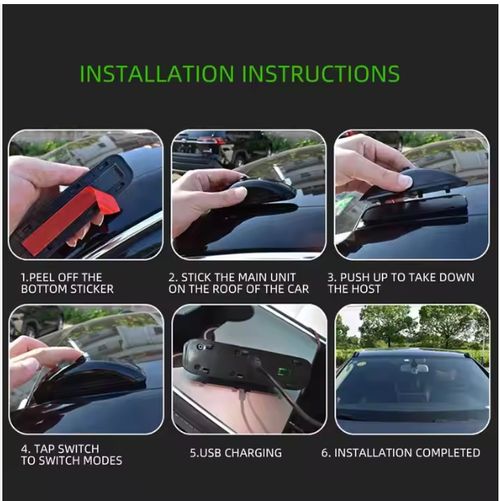 INSTALLATION INSTRUCTIONS

1.PEEL OFF THE BOTTOM STICKER

2. STICK THE MAIN UNIT ON THE ROOF OF THE CAR

3. PUSH UP TO TAKE DOWN THE HOST

4. TAP SWITCH TO SWITCH MODES

5.USB CHARGING

6. INSTALLATION COMPLETED