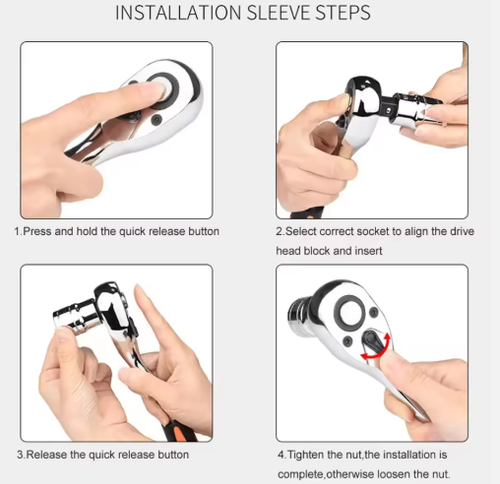 INSTALLATION SLEEVE STEPS

1.Press and hold the quick release button

2.Select correct socket to align the drive head block and insert

3.Release the quick release button

4.Tighten the nut,the installation is complete,otherwise loosen the nut.