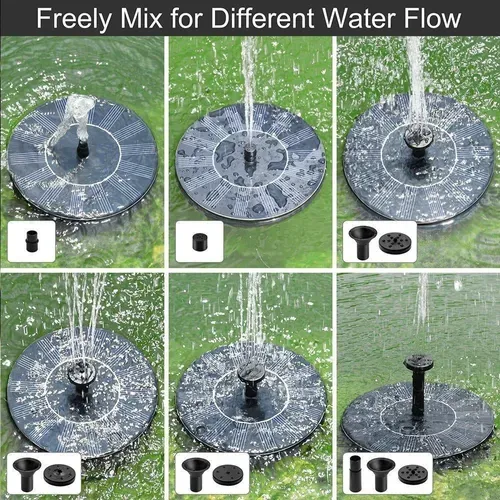 Freely Mix for Different Water Flow