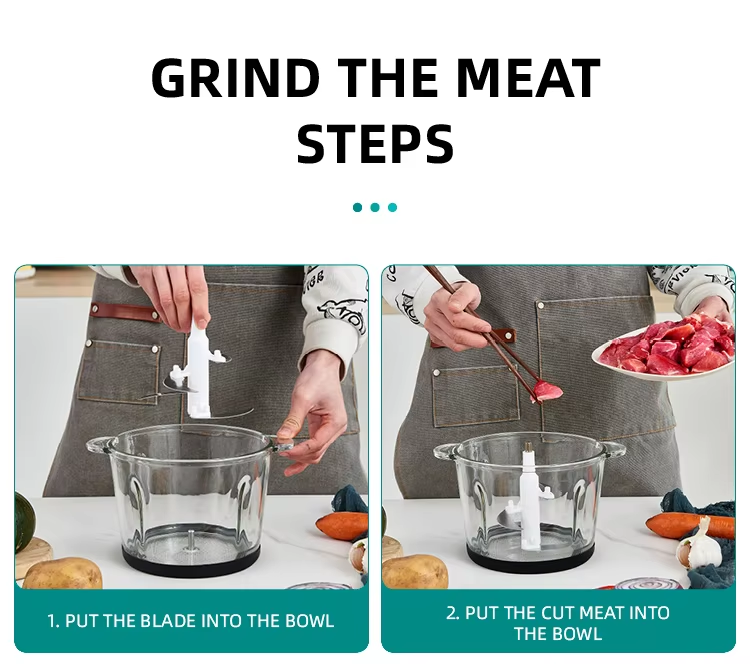 GRIND THE MEAT STEPS

1. PUT THE BLADE INTO THE BOWL

2. PUT THE CUT MEAT INTO THE BOWL