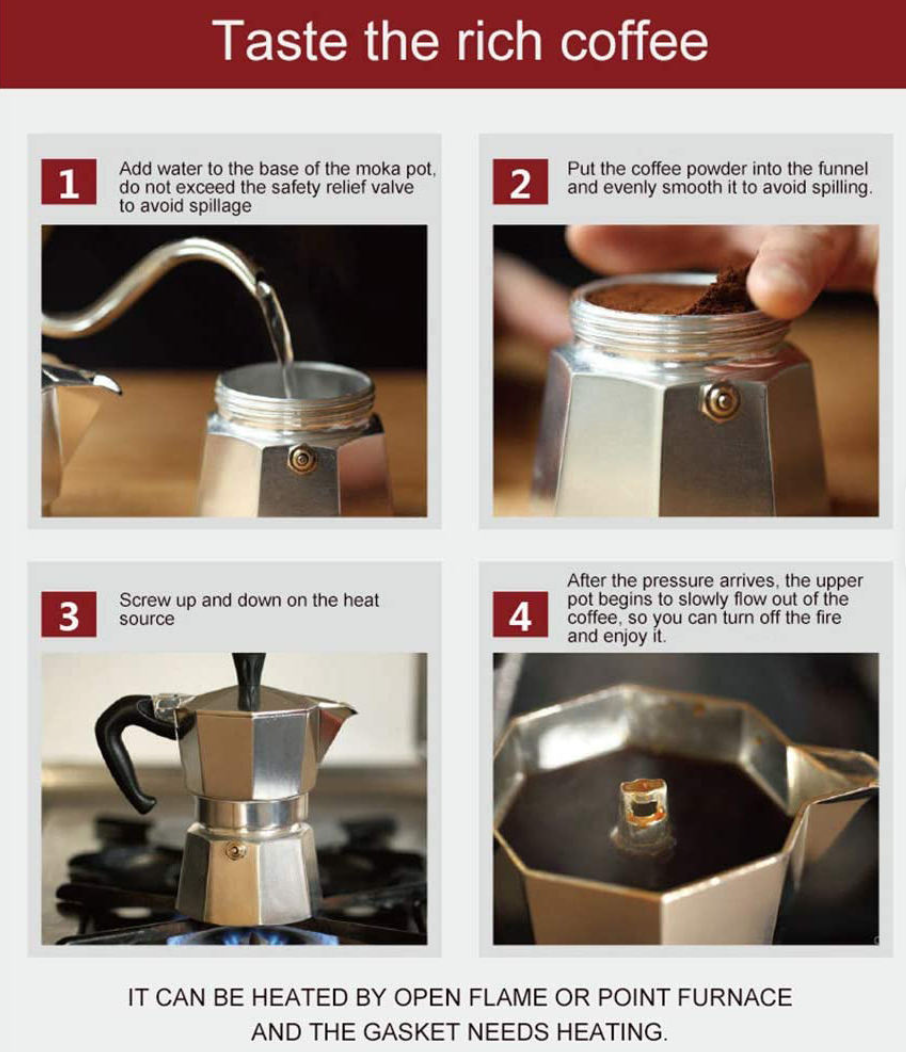 Taste the rich coffee

1 Add water to the base of the moka pot, do not exceed the safety relief valve to avoid spillage

2 Put the coffee powder into the funnel and evenly smooth it to avoid spilling.

3 Screw up and down on the heat source

4 After the pressure arrives, the upper pot begins to slowly flow out of the coffee, so you can turn off the fire and enjoy it.

IT CAN BE HEATED BY OPEN FLAME OR POINT FURNACE AND THE GASKET NEEDS HEATING.