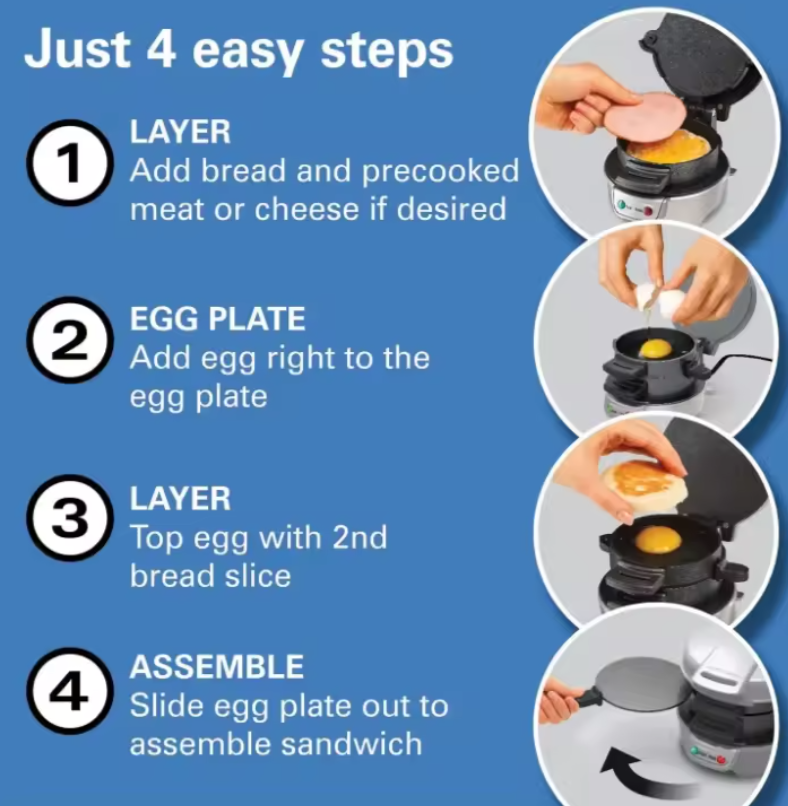 Just 4 easy steps

1 LAYER
Add bread and precooked meat or cheese if desired

2 EGG PLATE
Add egg right to the egg plate

3 LAYER
Top egg with 2nd bread slice

4 ASSEMBLE
Slide egg plate out to assemble sandwich