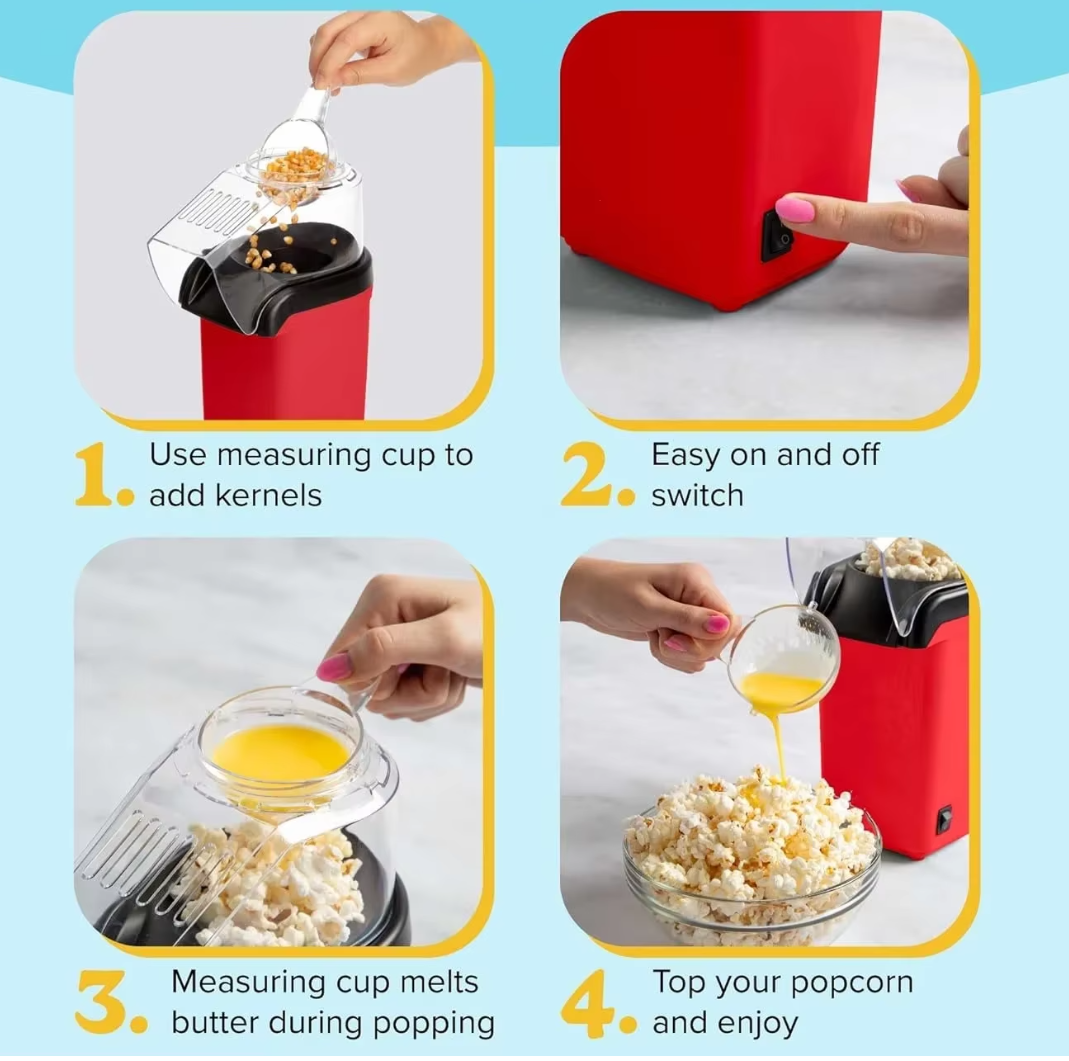 1. Use measuring cup to add kernels

2. Easy on and off switch

3. Measuring cup melts butter during popping

4. Top your popcorn and enjoy