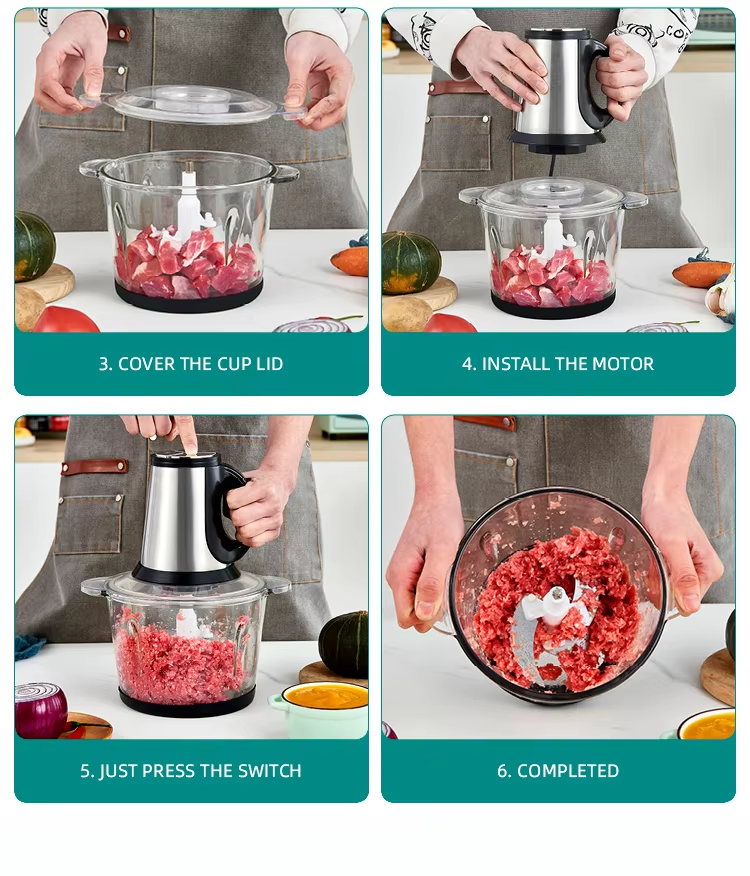 3. COVER THE CUP LID

4. INSTALL THE MOTOR

5. JUST PRESS THE SWITCH

6. COMPLETED