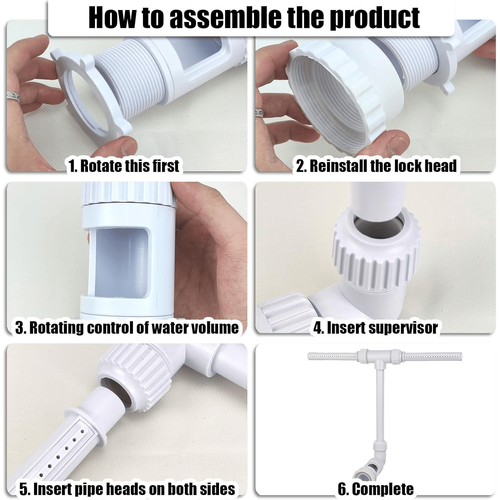 How to assemble the product

1. Rotate this first

2. Reinstall the lock head

3. Rotating control of water volume

4. Insert supervisor

5. Insert pipe heads on both sides

6. Complete