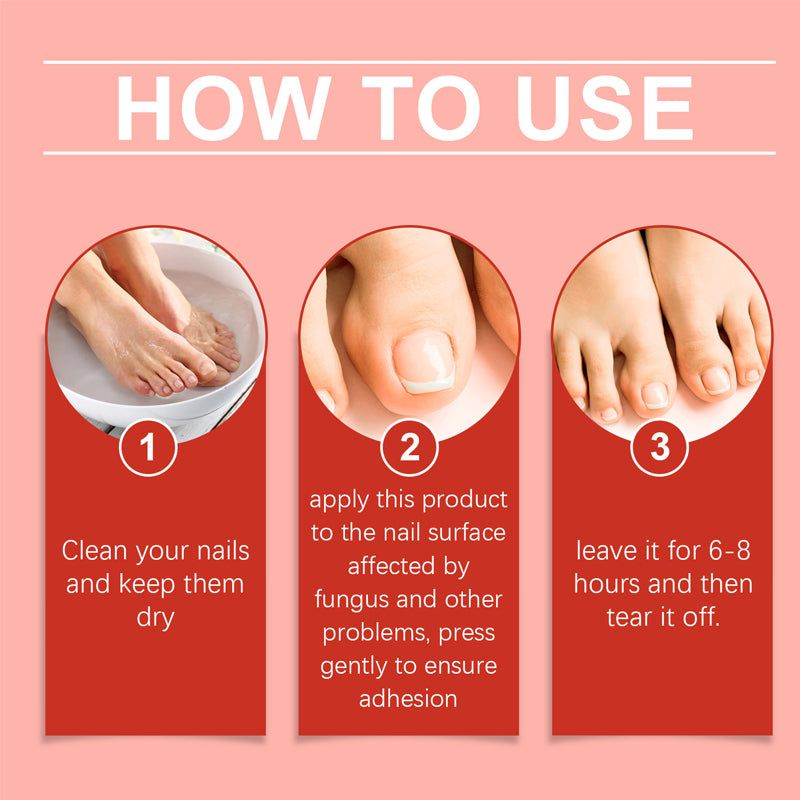 HOW TO USE

1

Clean your nails and keep them dry

2

apply this product to the nail surface affected by fungus and other problems, press gently to ensure adhesion

3

leave it for 6-8 hours and then tear it off.