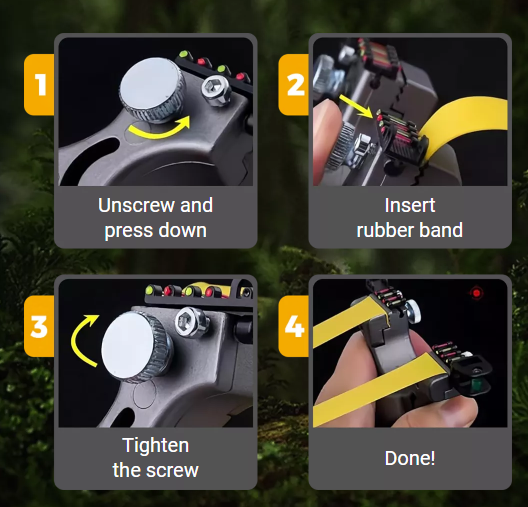 1
Unscrew and press down

2
Insert rubber band

3
Tighten the screw

4
Done!