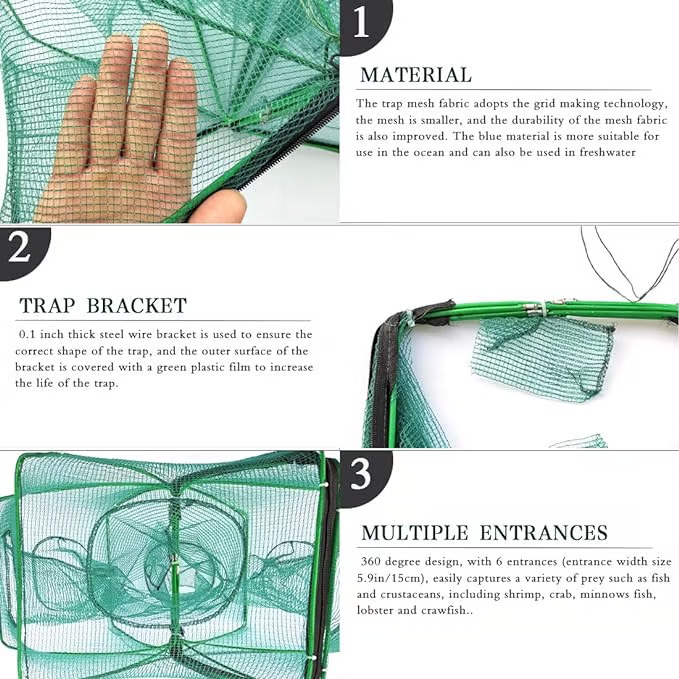 1

MATERIAL

The trap mesh fabric adopts the grid making technology, the mesh is smaller, and the durability of the mesh fabric is also improved. The blue material is more suitable for use in the ocean and can also be used in freshwater

2

TRAP BRACKET

0.1 inch thick steel wire bracket is used to ensure the correct shape of the trap, and the outer surface of the bracket is covered with a green plastic film to increase the life of the trap.

3

MULTIPLE ENTRANCES

360 degree design, with 6 entrances (entrance width size 5.9in/15cm), easily captures a variety of prey such as fish and crustaceans, including shrimp, crab, minnows fish, lobster and crawfish..