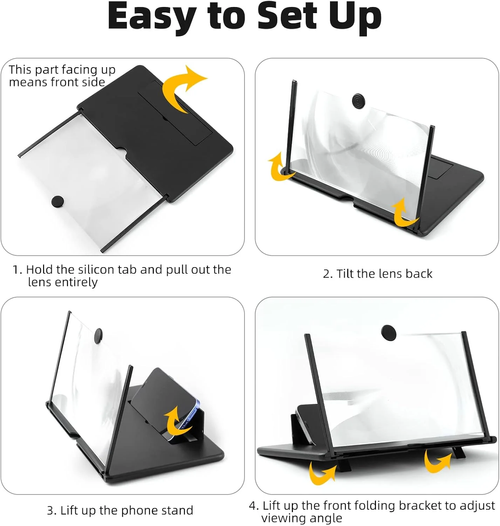 Easy to Set Up

This part facing up means front side

1. Hold the silicon tab and pull out the lens entirely

2. Tilt the lens back

3. Lift up the phone stand

4. Lift up the front folding bracket to adjust viewing angle