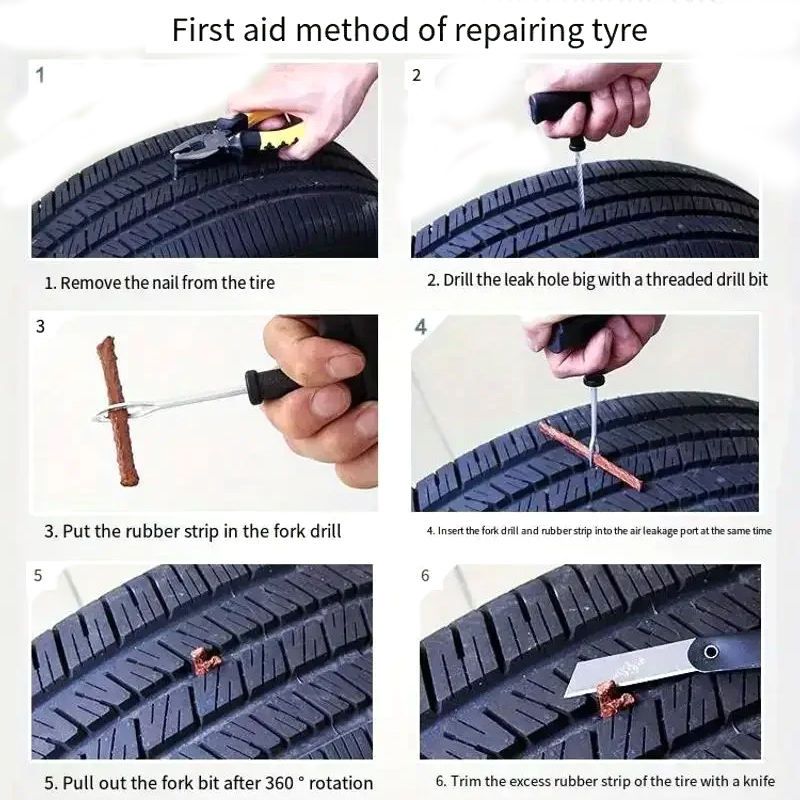 First aid method of repairing tyre

1

1. Remove the nail from the tire

2

2. Drill the leak hole big with a threaded drill bit

3

3. Put the rubber strip in the fork drill

4

4. Insert the fork drill and rubber strip into the air leakage port at the same time

5

5. Pull out the fork bit after 360 ° rotation

6

6. Trim the excess rubber strip of the tire with a knife