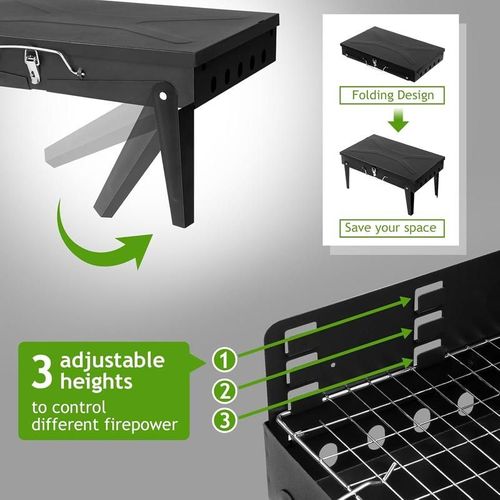 Folding Design

Save your space

3 adjustable heights

to control different firepower

1

2

3