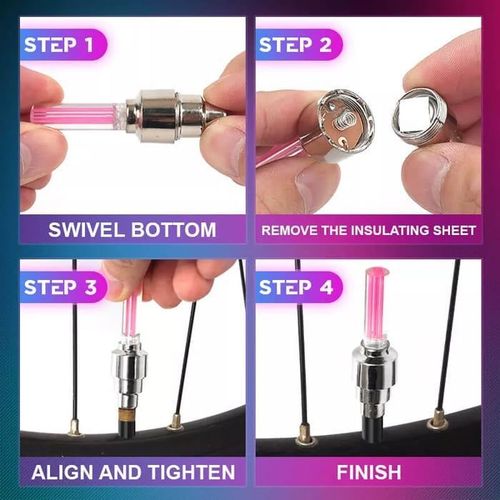 STEP 1

SWIVEL BOTTOM

STEP 2

REMOVE THE INSULATING SHEET

STEP 3

ALIGN AND TIGHTEN

STEP 4

FINISH