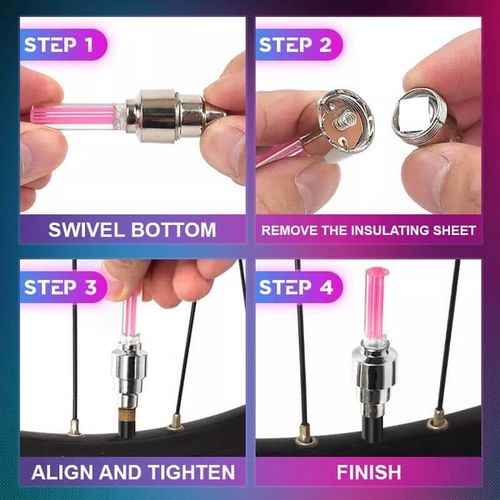 STEP 1

SWIVEL BOTTOM

STEP 2

REMOVE THE INSULATING SHEET

STEP 3

ALIGN AND TIGHTEN

STEP 4

FINISH