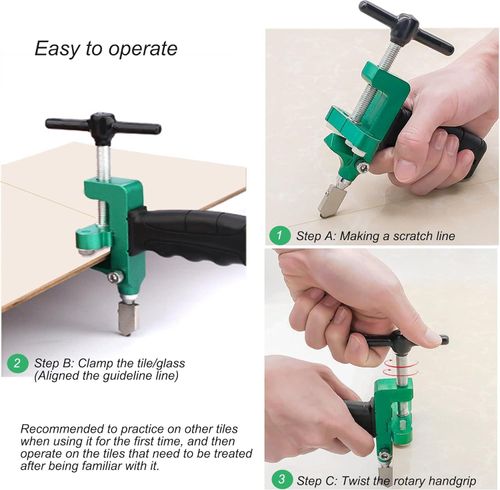 Easy to operate

1 Step A: Making a scratch line

2 Step B: Clamp the tile/glass (Aligned the guideline line)

Recommended to practice on other tiles when using it for the first time, and then operate on the tiles that need to be treated after being familiar with it.

3 Step C: Twist the rotary handgrip