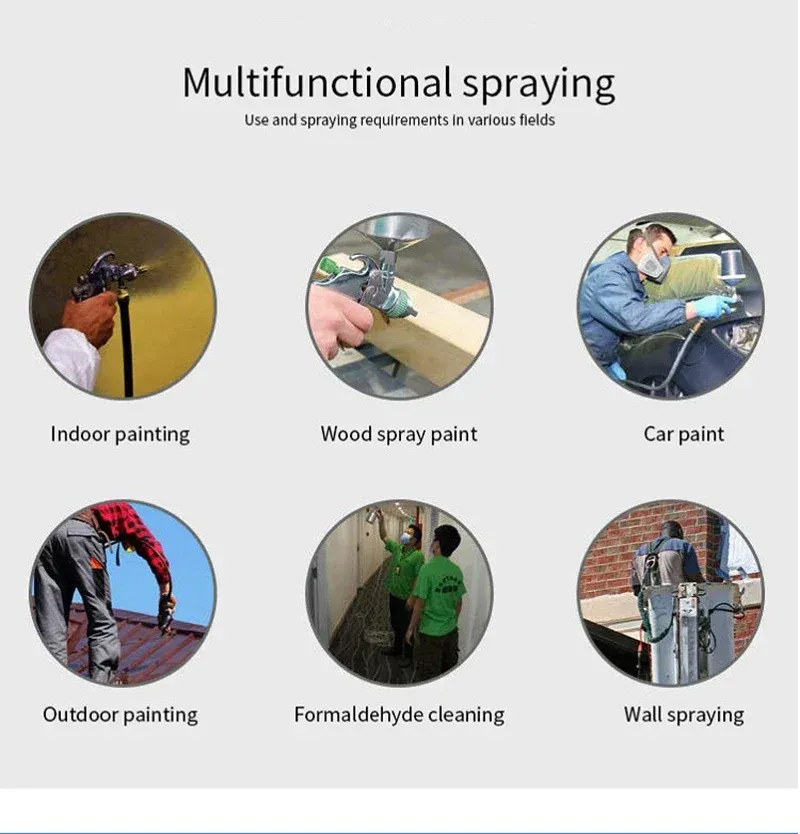 Multifunctional spraying
Use and spraying requirements in various fields

Indoor painting

Wood spray paint

Car paint

Outdoor painting

Formaldehyde cleaning

Wall spraying