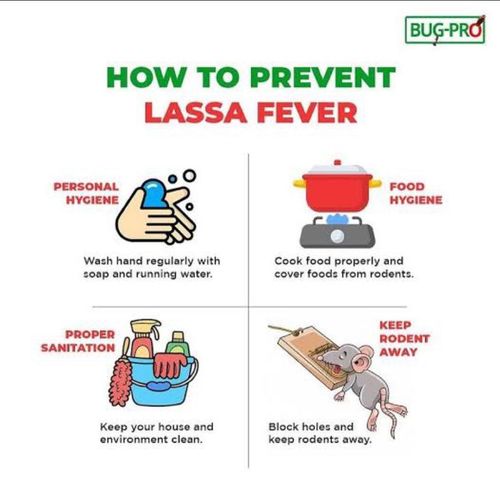 BUG-PRO

HOW TO PREVENT
LASSA FEVER

PERSONAL HYGIENE

Wash hand regularly with soap and running water.

FOOD HYGIENE

Cook food properly and cover foods from rodents.

PROPER SANITATION

Keep your house and environment clean.

KEEP RODENT AWAY

Block holes and keep rodents away.