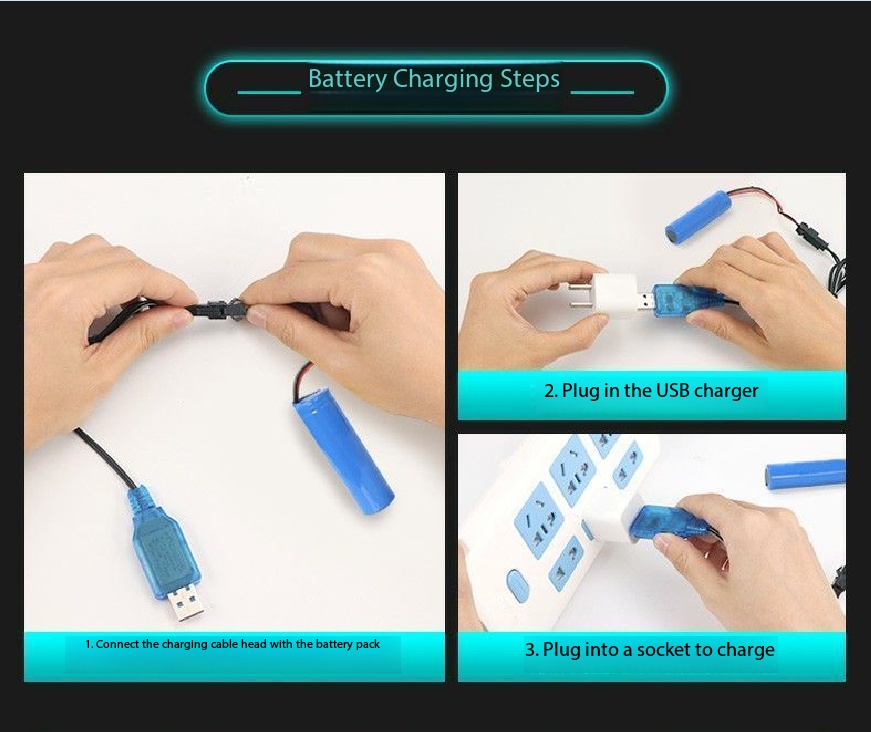 Battery Charging Steps

1. Connect the charging cable head with the battery pack

2. Plug in the USB charger

3. Plug into a socket to charge