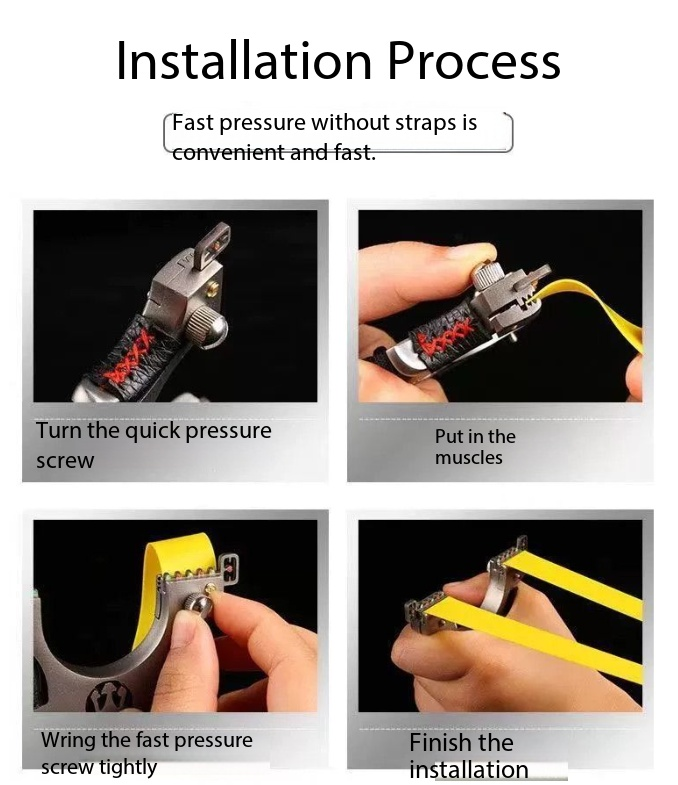 Installation Process

Fast pressure without straps is convenient and fast.

Turn the quick pressure screw

Put in the muscles

Wring the fast pressure screw tightly

Finish the installation